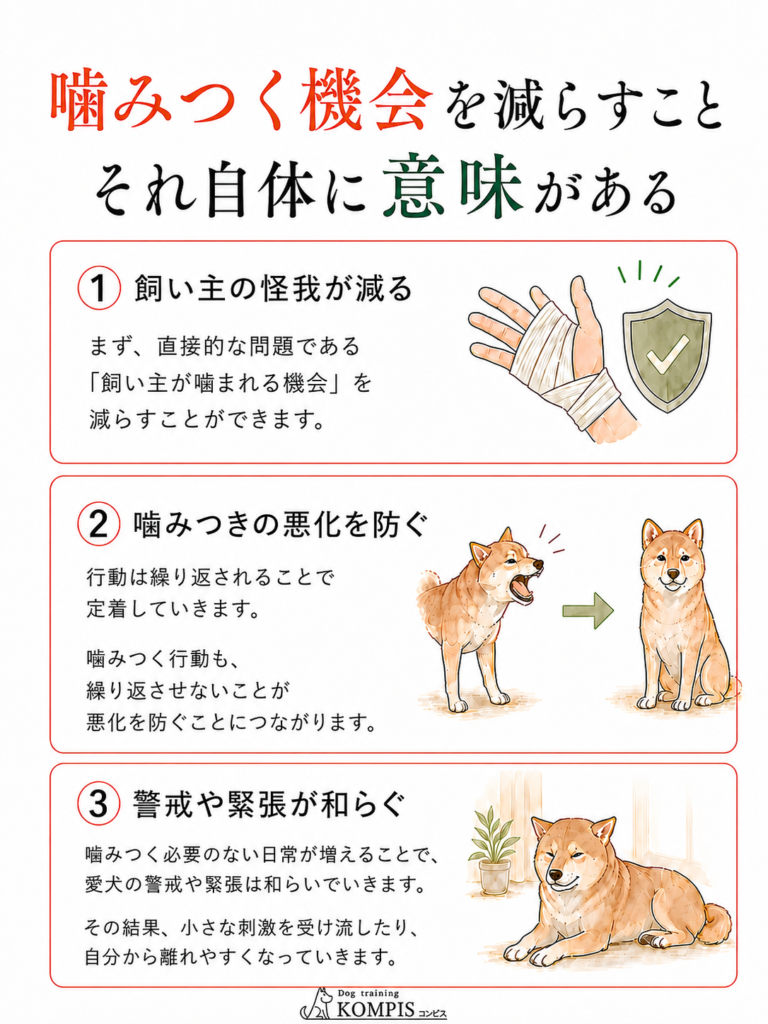 噛みつく機会を減らすこと
それ自体に意味がある

1 飼い主の怪我が減る

まず、直接的な問題である「飼い主が噛まれる機会」を減らすことができます。

2 噛みつきの悪化を防ぐ

行動は繰り返されることで定着していきます。

噛みつく行動も、繰り返させないことが悪化を防ぐことにつながります。

3 警戒や緊張が和らぐ

噛みつく必要のない日常が増えることで、愛犬の警戒や緊張は和らいでいきます。

その結果、小さな刺激を受け流したり、自分から離れやすくなっていきます。

Dog training
KOMPIS コンピス